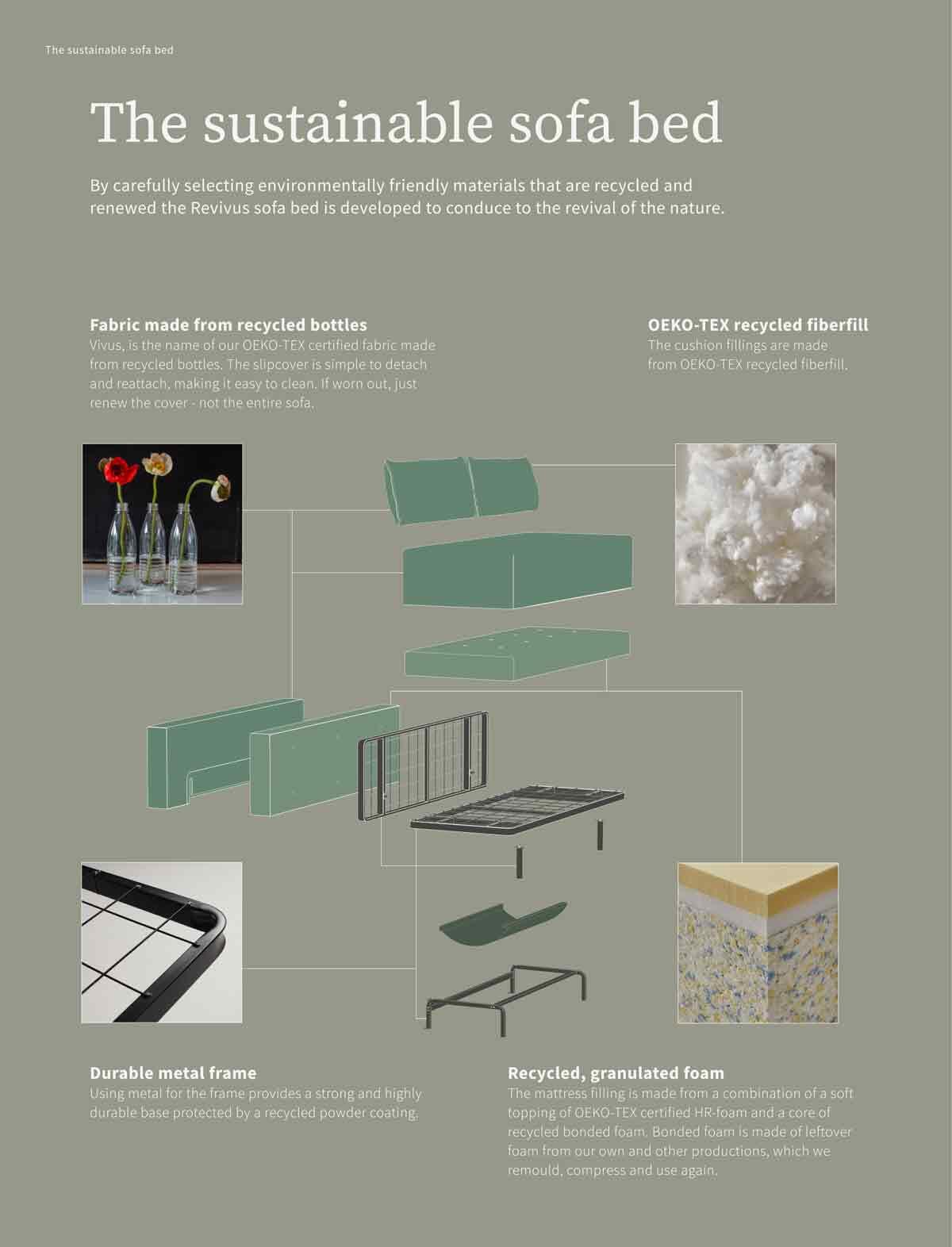 The sustainable sofa bed

The sustainable sofa bed

By carefully selecting environmentally friendly materials that are recycled and renewed the Revivus sofa bed is developed to conduce to the revival of the nature.

Fabric made from recycled bottles
Vivus, is the name of our OEKO-TEX certified fabric made from recycled bottles. The slipcover is simple to detach and reattach, making it easy to clean. If worn out, just renew the cover - not the entire sofa.

OEKO-TEX recycled fiberfill
The cushion fillings are made from OEKO-TEX recycled fiberfill.

Durable metal frame
Using metal for the frame provides a strong and highly durable base protected by a recycled powder coating.

Recycled, granulated foam
The mattress filling is made from a combination of a soft topping of OEKO-TEX certified HR-foam and a core of recycled bonded foam. Bonded foam is made of leftover foam from our own and other productions, which we remould, compress and use again.